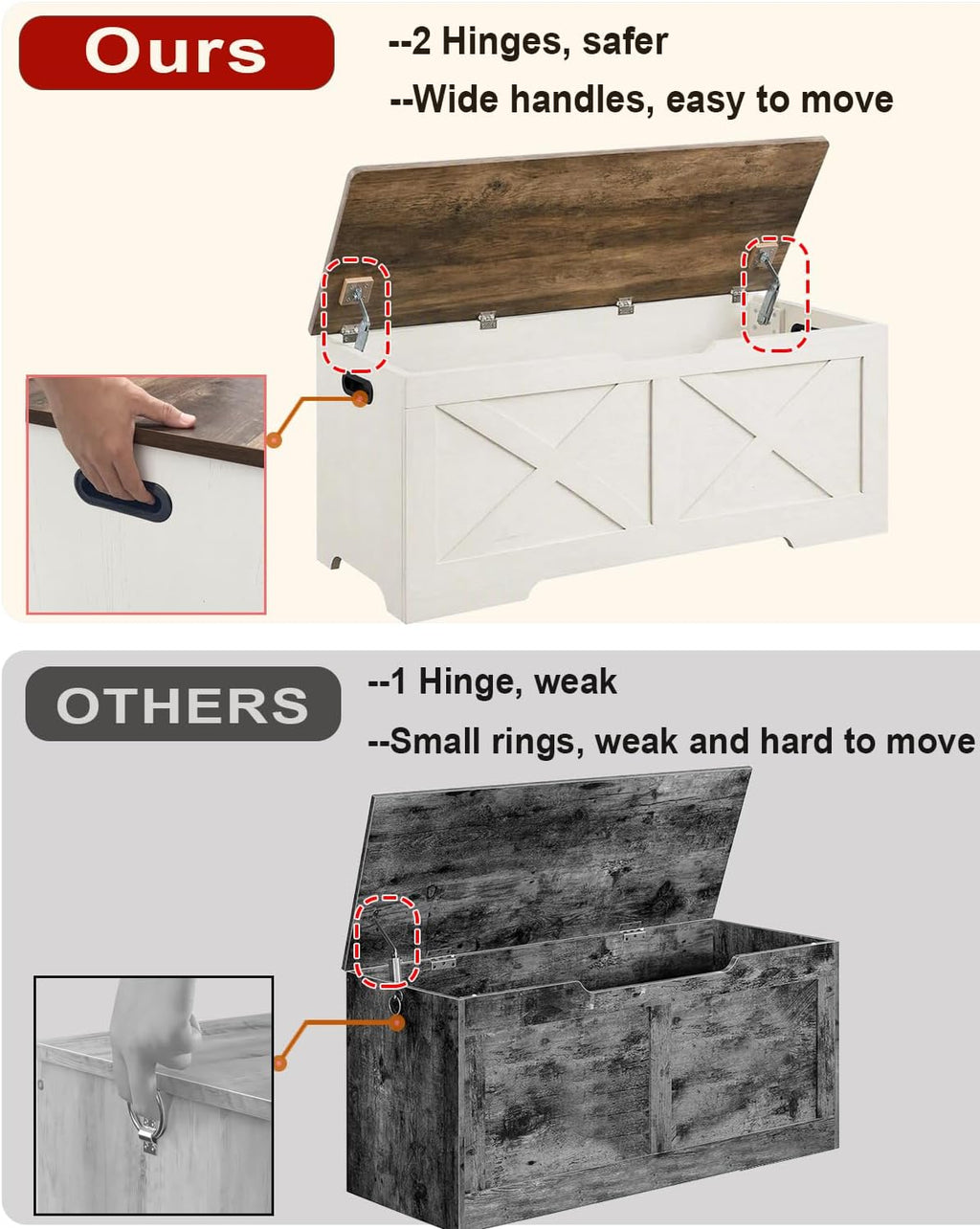 Ours

--2 Hinges, safer

--Wide handles, easy to move

OTHERS

--1 Hinge, weak

--Small rings, weak and hard to move