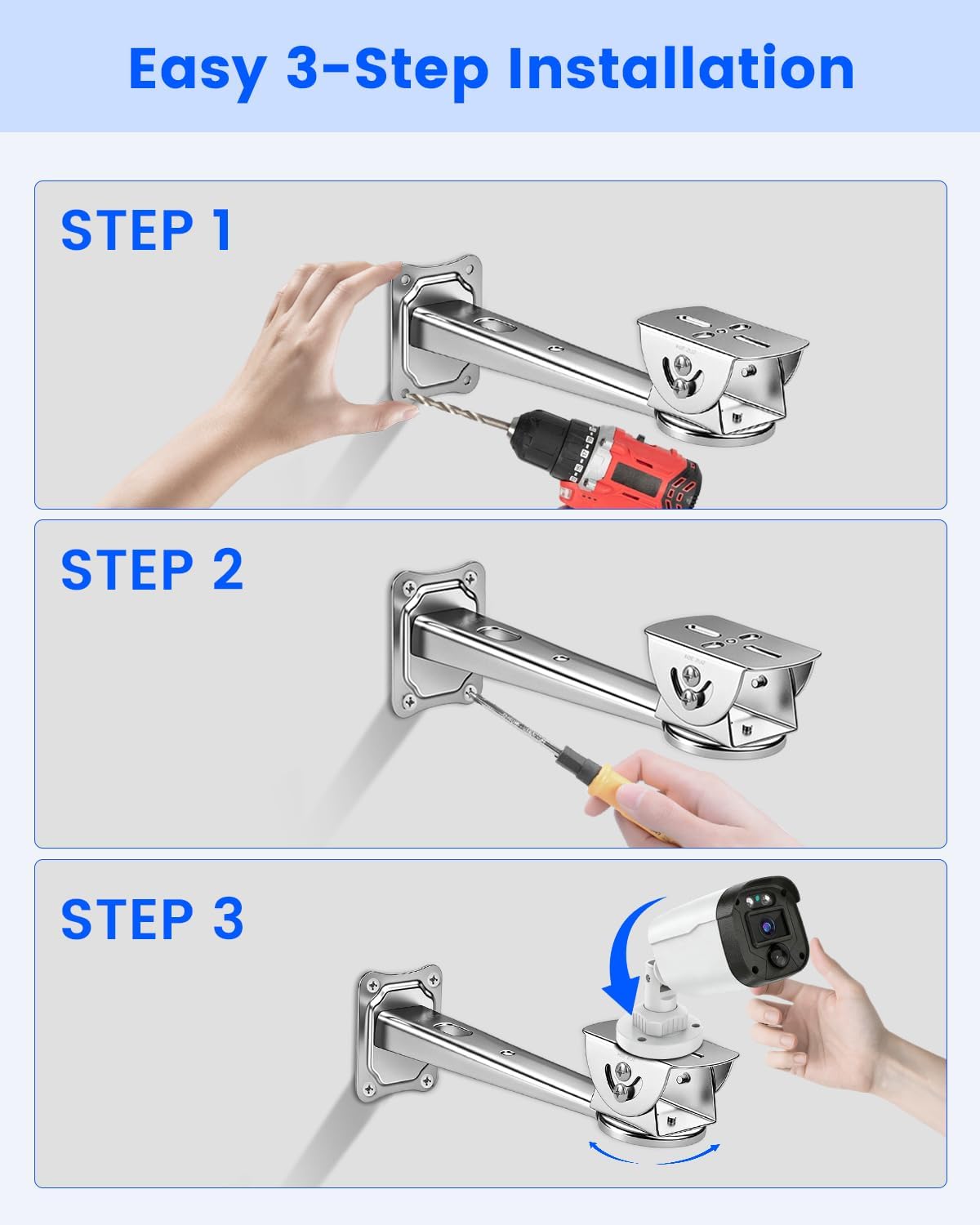 Easy 3-Step Installation

STEP 1

STEP 2

STEP 3