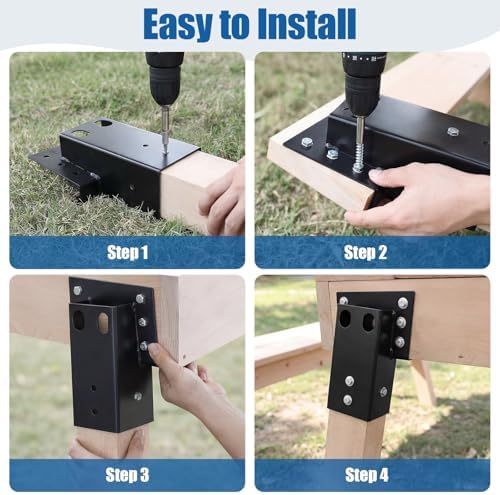 Easy to Install

Step 1

Step 2

Step 3

Step 4