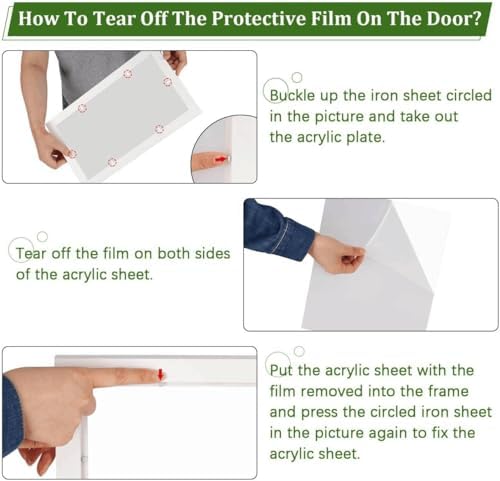 How To Tear Off The Protective Film On The Door?

Buckle up the iron sheet circled in the picture and take out the acrylic plate.

Tear off the film on both sides of the acrylic sheet.

Put the acrylic sheet with the film removed into the frame and press the circled iron sheet in the picture again to fix the acrylic sheet.